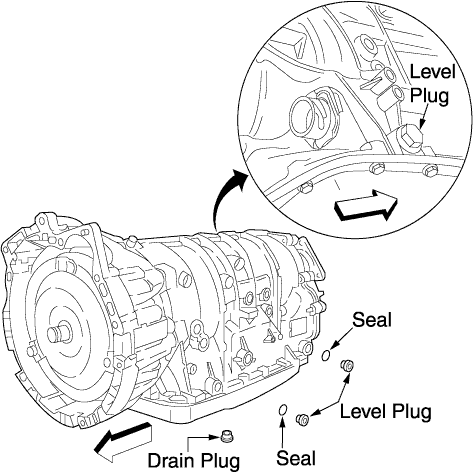 Level Plug

Seal

Level Plug

Drain Plug

Seal