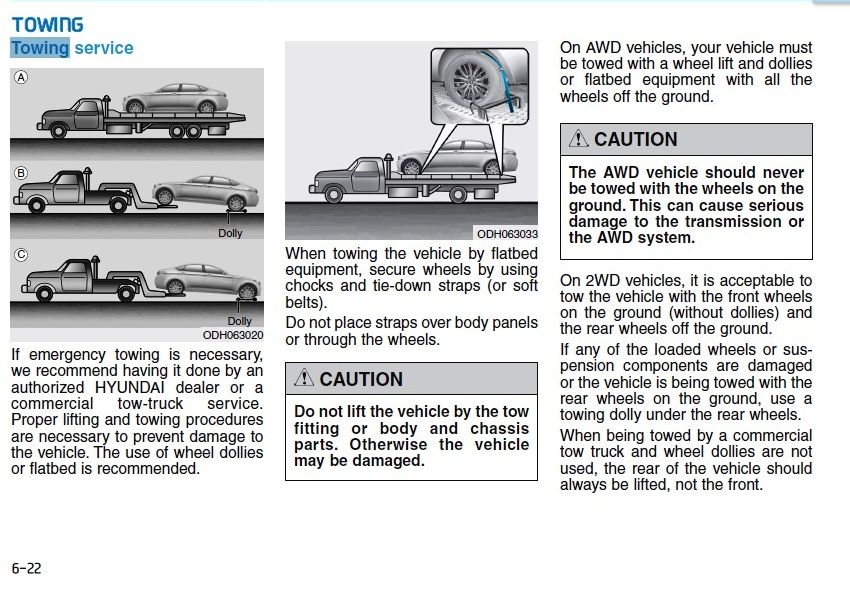 TOWING

Towing service

A

B

Dolly

C

Dolly

ODH063020

If emergency towing is necessary, we recommend having it done by an authorized HYUNDAI dealer or a commercial tow-truck service. Proper lifting and towing procedures are necessary to prevent damage to the vehicle. The use of wheel dollies or flatbed is recommended.

ODH063033

When towing the vehicle by flatbed equipment, secure wheels by using chocks and tie-down straps (or soft belts).

Do not place straps over body panels or through the wheels.

⚠ CAUTION

Do not lift the vehicle by the tow fitting or body and chassis parts. Otherwise the vehicle may be damaged.

On AWD vehicles, your vehicle must be towed with a wheel lift and dollies or flatbed equipment with all the wheels off the ground.

⚠ CAUTION

The AWD vehicle should never be towed with the wheels on the ground. This can cause serious damage to the transmission or the AWD system.

On 2WD vehicles, it is acceptable to tow the vehicle with the front wheels on the ground (without dollies) and the rear wheels off the ground.

If any of the loaded wheels or suspension components are damaged or the vehicle is being towed with the rear wheels on the ground, use a towing dolly under the rear wheels.

When being towed by a commercial tow truck and wheel dollies are not used, the rear of the vehicle should always be lifted, not the front.

6-22