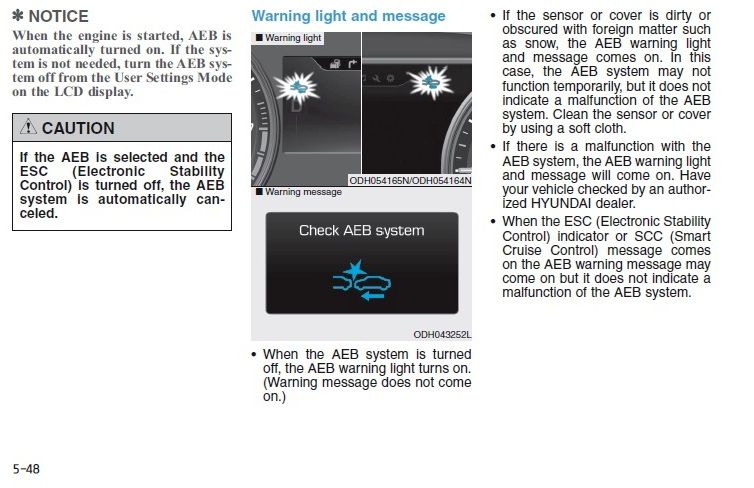 ✱ NOTICE

When the engine is started, AEB is automatically turned on. If the system is not needed, turn the AEB system off from the User Settings Mode on the LCD display.

⚠ CAUTION

If the AEB is selected and the ESC (Electronic Stability Control) is turned off, the AEB system is automatically canceled.

Warning light and message

■ Warning light

ODH054165N/ODH054164N

■ Warning message

Check AEB system

ODH043252L

• When the AEB system is turned off, the AEB warning light turns on. (Warning message does not come on.)

• If the sensor or cover is dirty or obscured with foreign matter such as snow, the AEB warning light and message comes on. In this case, the AEB system may not function temporarily, but it does not indicate a malfunction of the AEB system. Clean the sensor or cover by using a soft cloth.

• If there is a malfunction with the AEB system, the AEB warning light and message will come on. Have your vehicle checked by an authorized HYUNDAI dealer.

• When the ESC (Electronic Stability Control) indicator or SCC (Smart Cruise Control) message comes on the AEB warning message may come on but it does not indicate a malfunction of the AEB system.

5-48