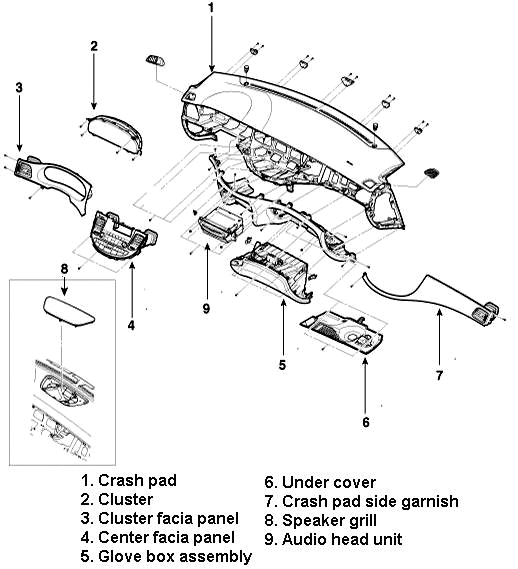 1
2
3
8
4
9
5
6
7

1. Crash pad
2. Cluster
3. Cluster facia panel
4. Center facia panel
5. Glove box assembly

6. Under cover
7. Crash pad side garnish
8. Speaker grill
9. Audio head unit